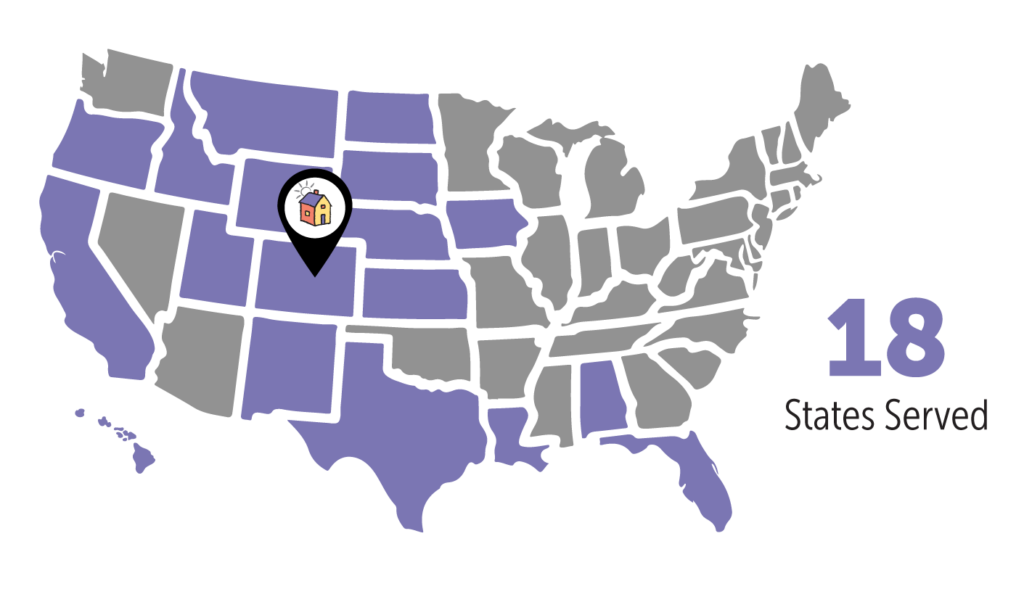 18
States Served